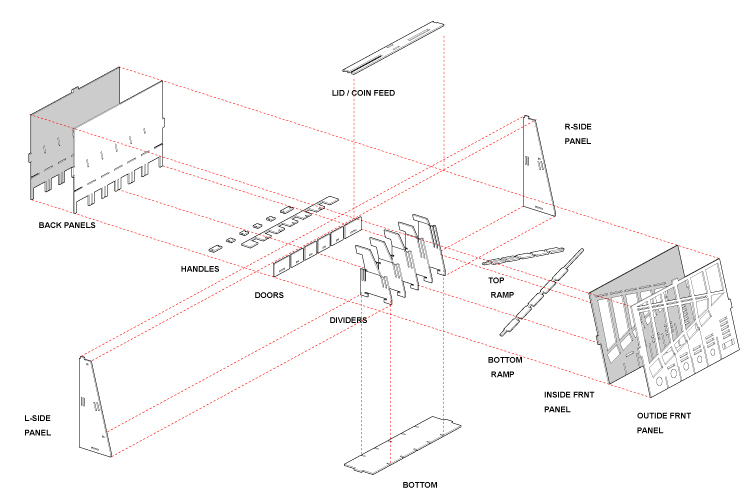 LID / COIN FEED

R-SIDE PANEL

BACK PANELS

HANDLES

DOORS

DIVIDERS

TOP RAMP

BOTTOM RAMP

INSIDE FRNT PANEL

OUTIDE FRNT PANEL

L-SIDE PANEL

BOTTOM