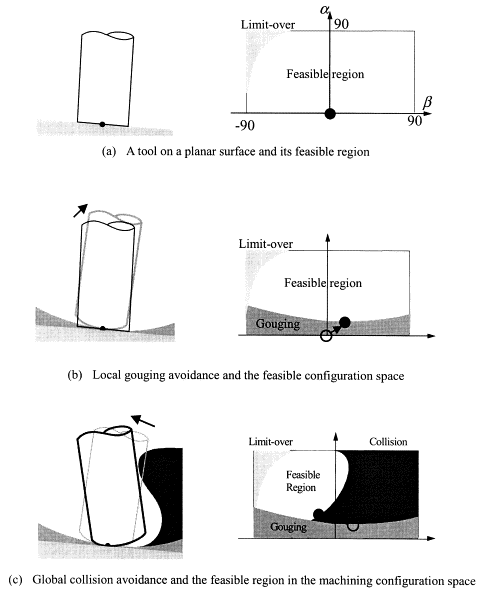 Limit-over
$\alpha$
90
Feasible region
$\beta$
-90
90

(a) A tool on a planar surface and its feasible region

Limit-over
Feasible region
Gouging

(b) Local gouging avoidance and the feasible configuration space

Limit-over
Collision
Feasible Region
Gouging

(c) Global collision avoidance and the feasible region in the machining configuration space