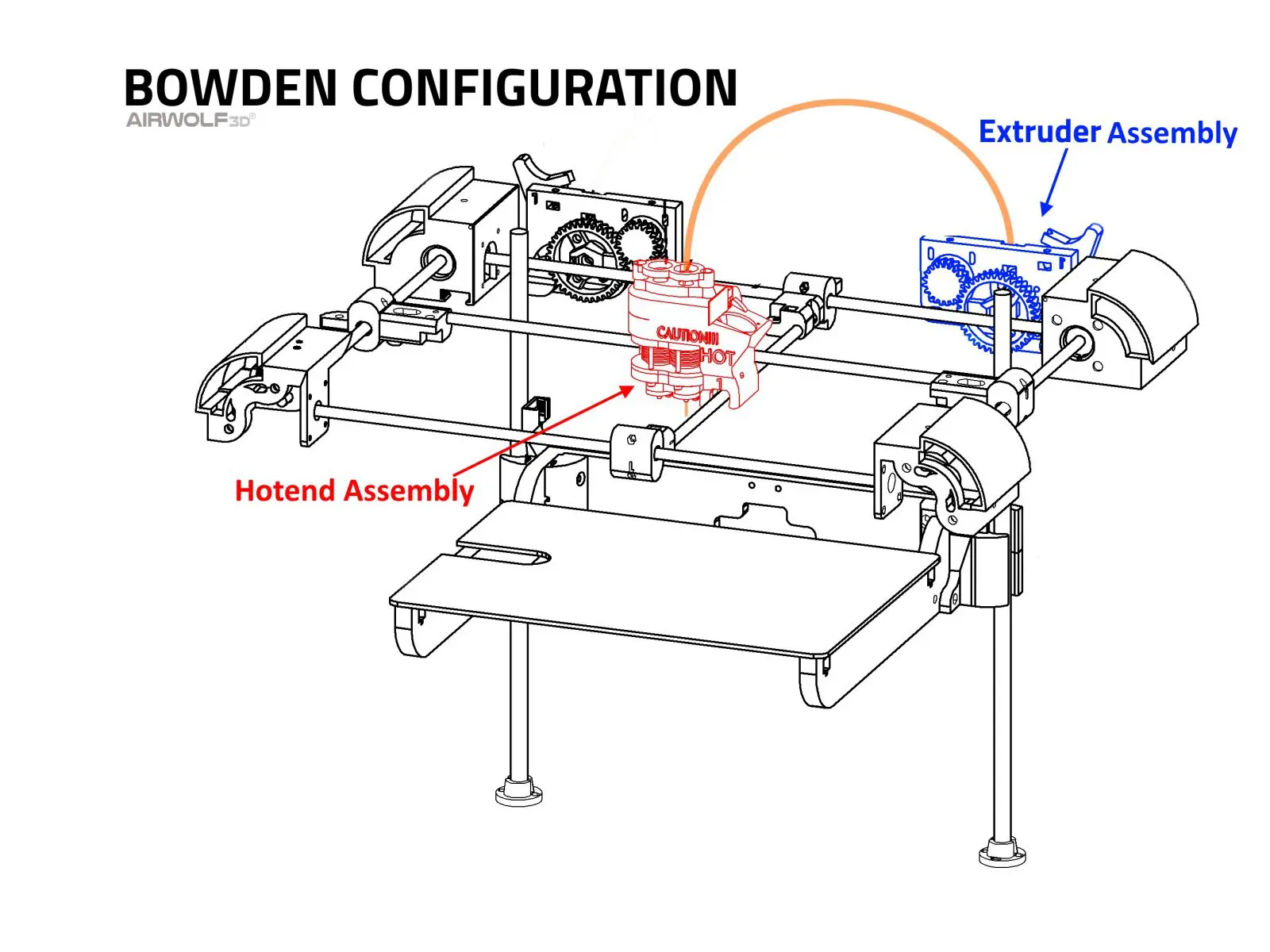 BOWDEN CONFIGURATION
AIRWOLF3D®

Extruder Assembly

CAUTION!!!
HOT

Hotend Assembly