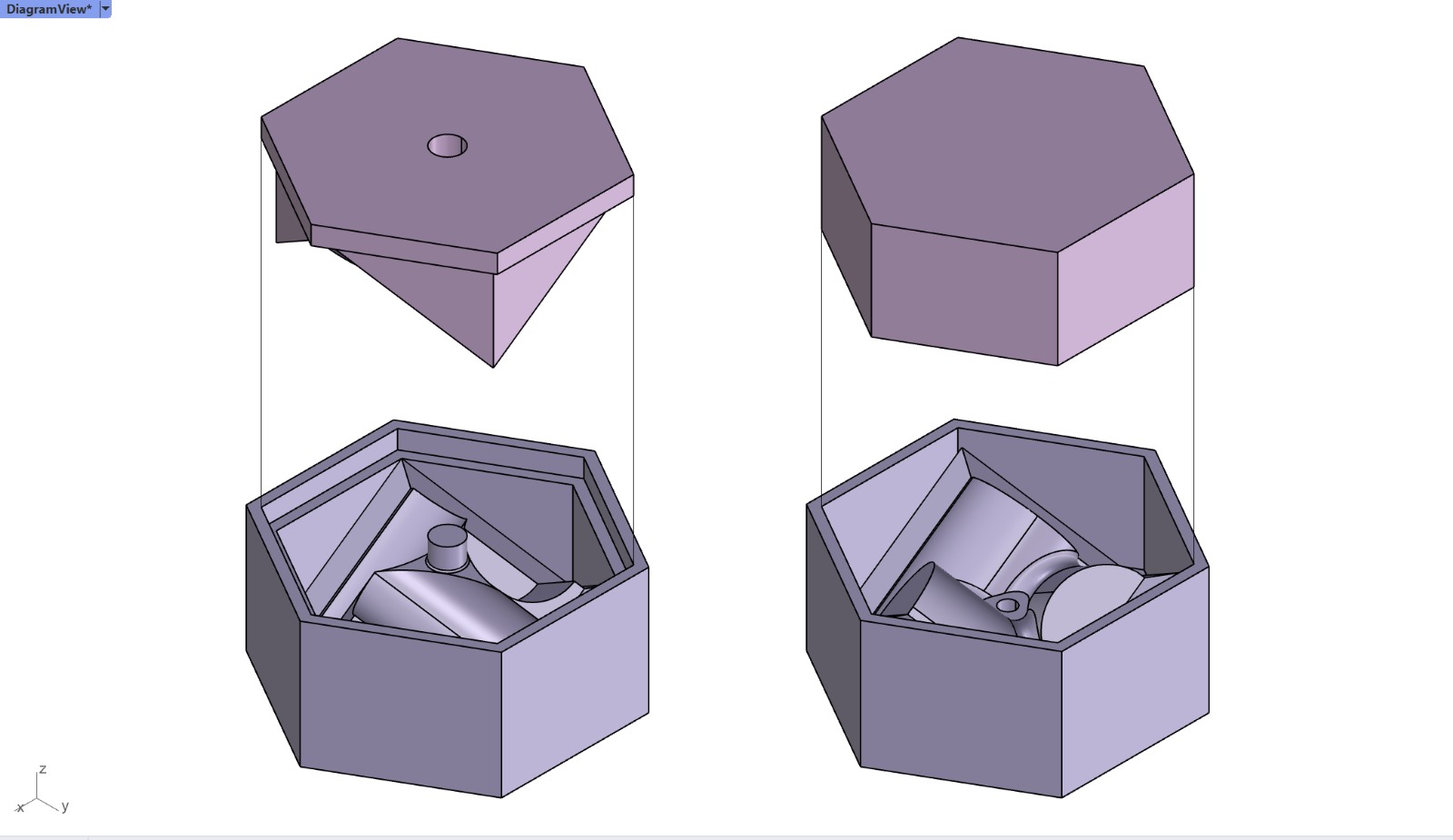 DiagramView*

z
x
y