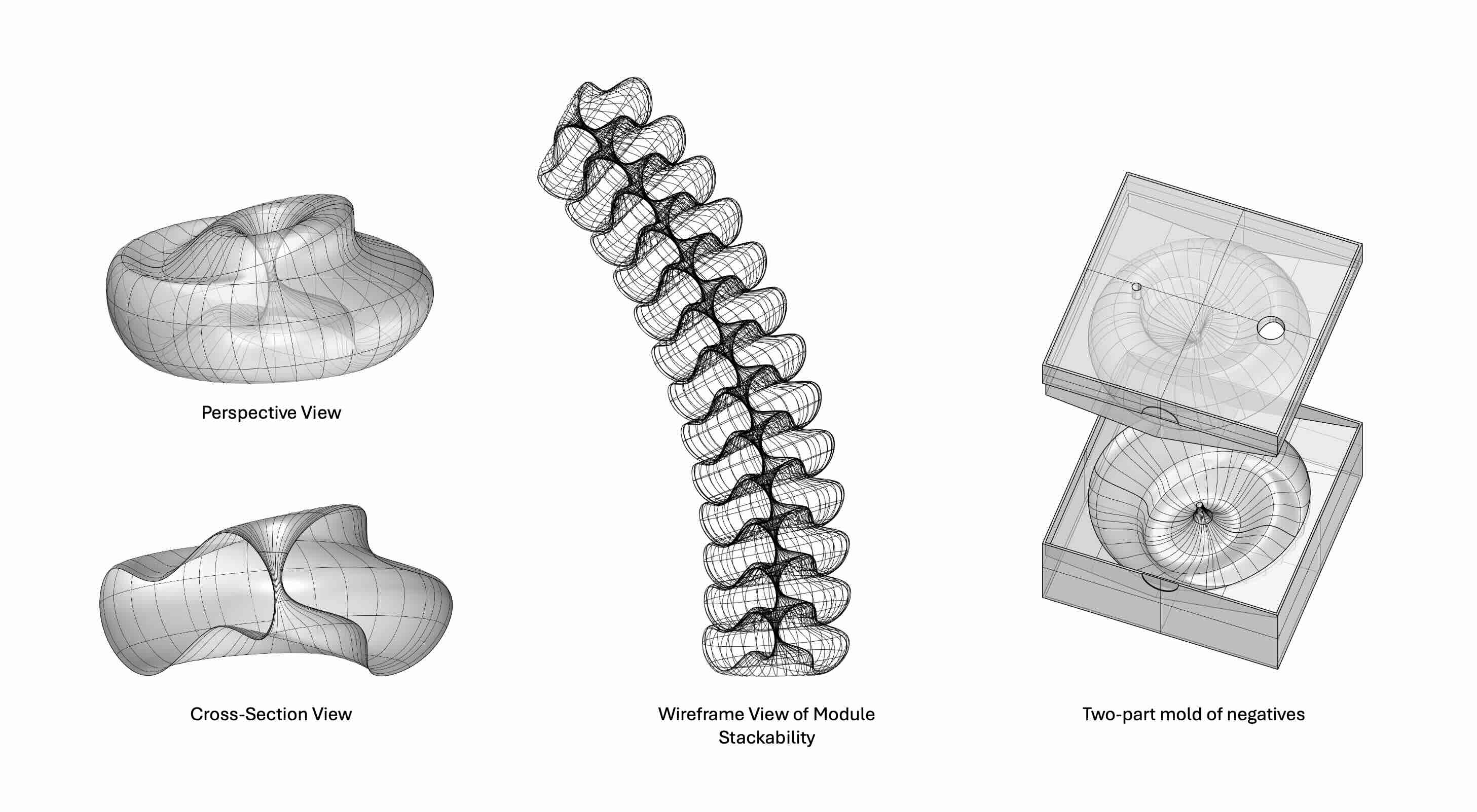 Perspective View

Cross-Section View

Wireframe View of Module Stackability

Two-part mold of negatives