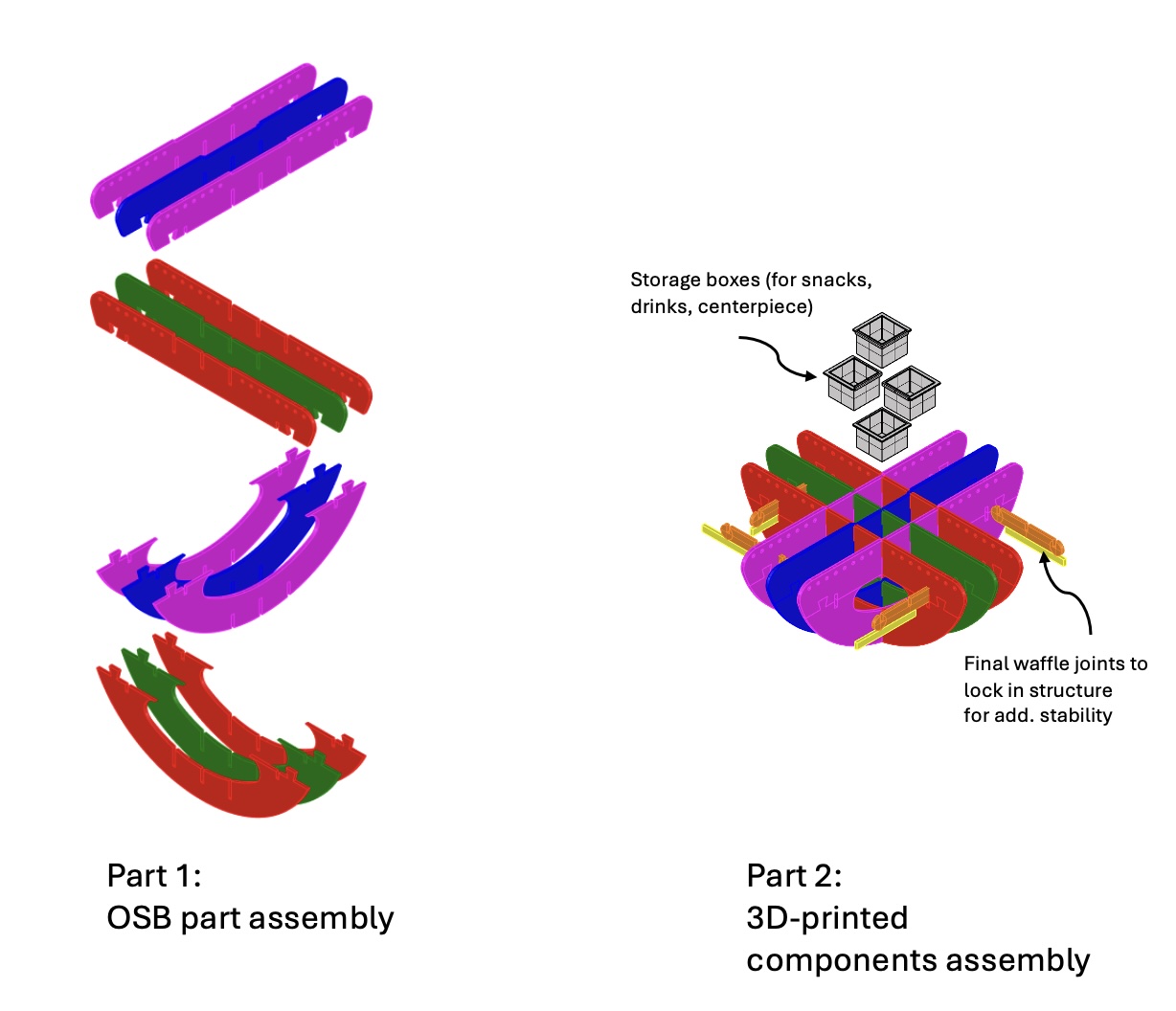 Storage boxes (for snacks, drinks, centerpiece)

Final waffle joints to lock in structure for add. stability

Part 1:
OSB part assembly

Part 2:
3D-printed components assembly