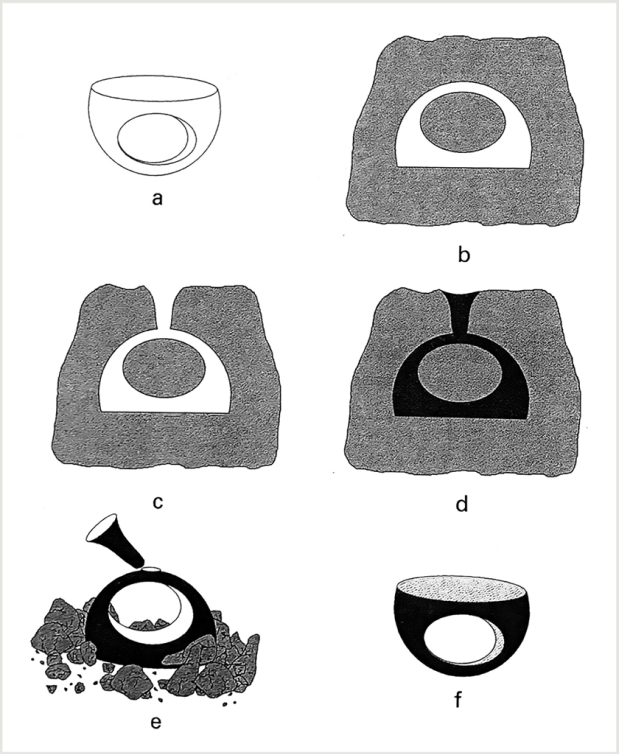 a

b

c

d

e

f