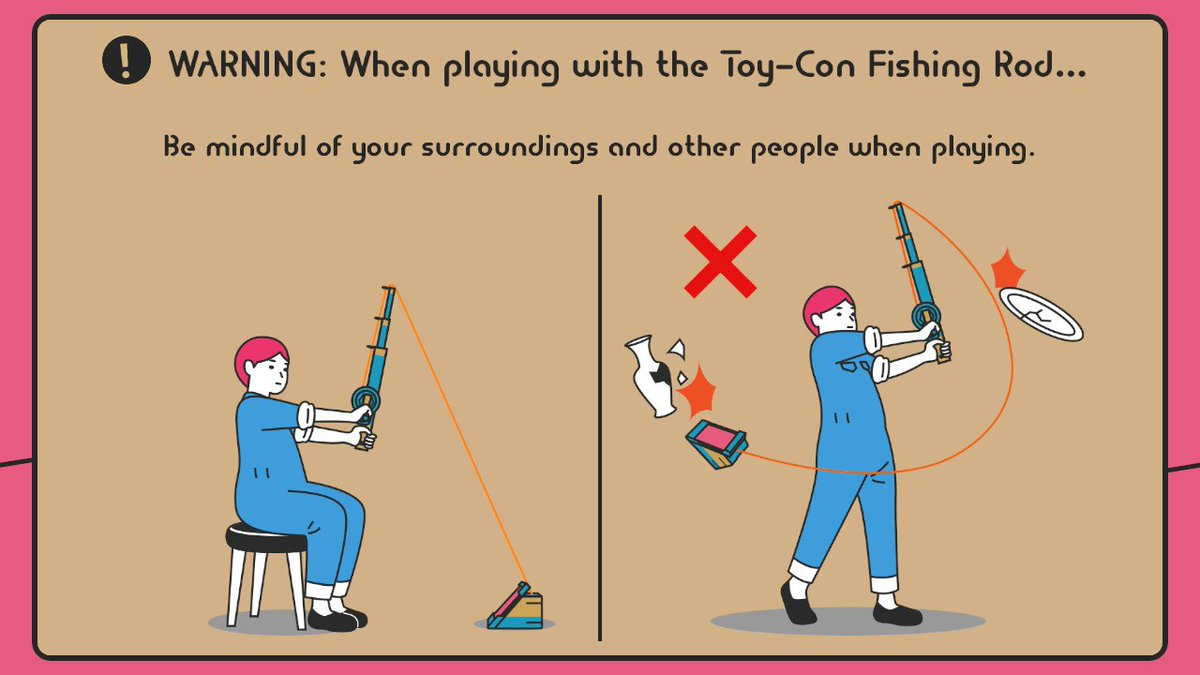 WARNING: When playing with the Toy-Con Fishing Rod...

Be mindful of your surroundings and other people when playing.