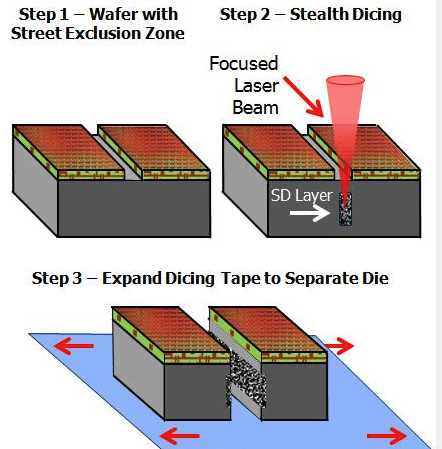 Step 1 – Wafer with Street Exclusion Zone

Step 2 – Stealth Dicing

Focused Laser Beam

SD Layer

Step 3 – Expand Dicing Tape to Separate Die